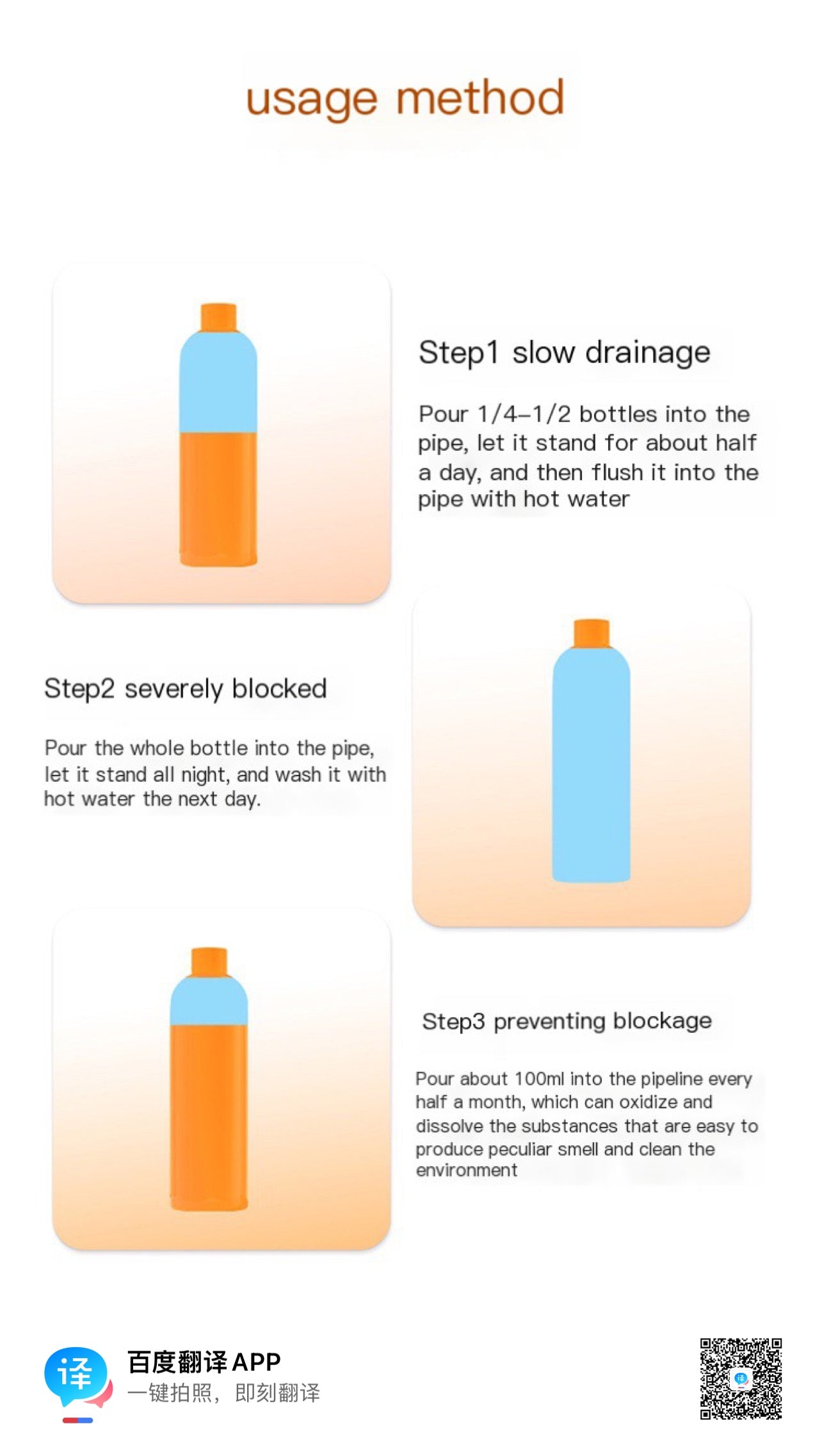 usage method

Step1 slow drainage

Pour 1/4–1/2 bottles into the pipe, let it stand for about half a day, and then flush it into the pipe with hot water

Step2 severely blocked

Pour the whole bottle into the pipe, let it stand all night, and wash it with hot water the next day.

Step3 preventing blockage

Pour about 100ml into the pipeline every half a month, which can oxidize and dissolve the substances that are easy to produce peculiar smell and clean the environment

译

百度翻译 APP
一键拍照，即刻翻译